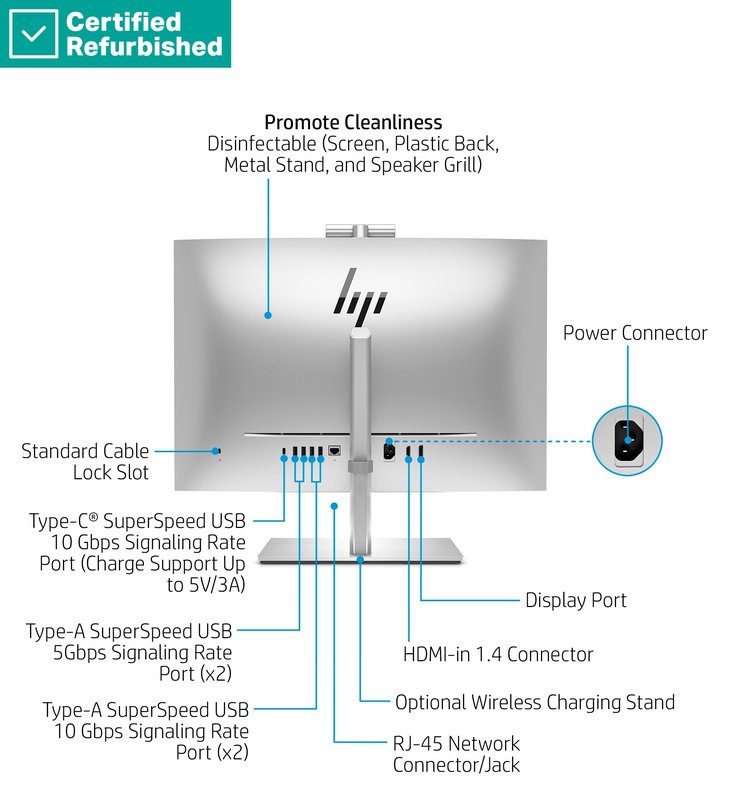 Certified Refurbished

Promote Cleanliness
Disinfectable (Screen, Plastic Back, Metal Stand, and Speaker Grill)

hp

Power Connector

Standard Cable Lock Slot

Type-C® SuperSpeed USB 10 Gbps Signaling Rate Port (Charge Support Up to 5V/3A)

Type-A SuperSpeed USB 5Gbps Signaling Rate Port (x2)

Type-A SuperSpeed USB 10 Gbps Signaling Rate Port (x2)

Display Port

HDMI-in 1.4 Connector

Optional Wireless Charging Stand

RJ-45 Network Connector/Jack